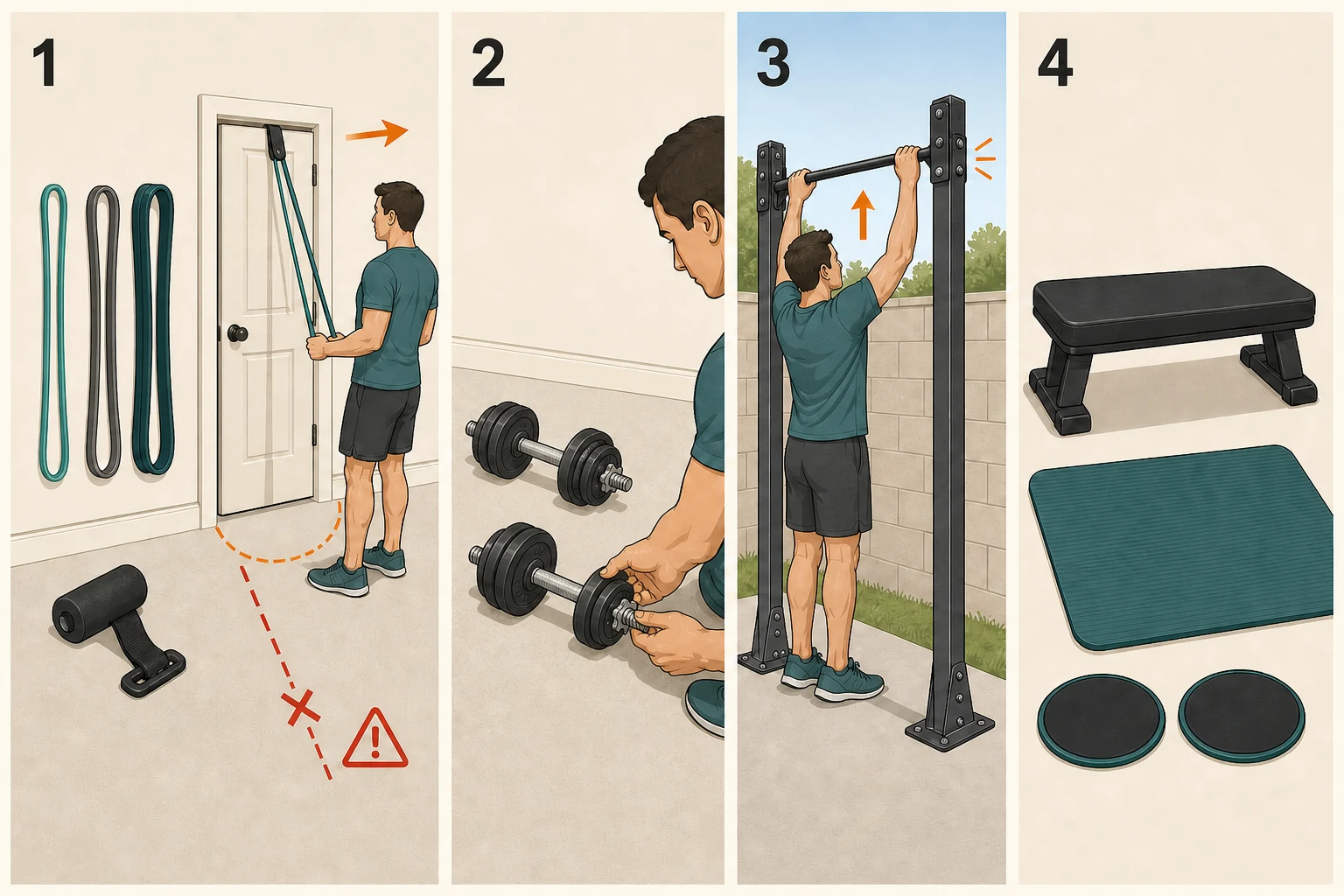 1

2

3

4